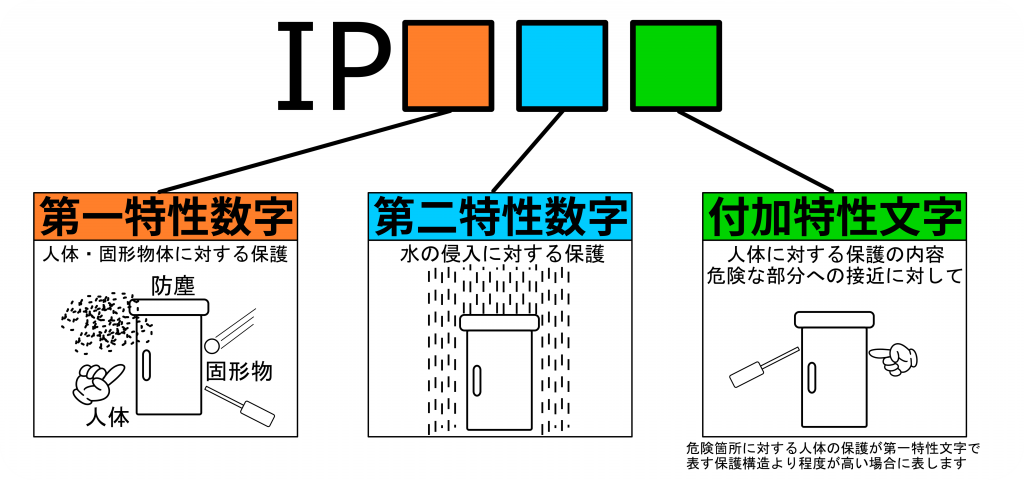 IP

第一特性数字

人体・固形物体に対する保護

防塵

固形物

人体

第二特性数字

水の侵入に対する保護

付加特性文字

人体に対する保護の内容
危険な部分への接近に対して

危険箇所に対する人体の保護が第一特性文字で表す保護構造より程度が高い場合に表します